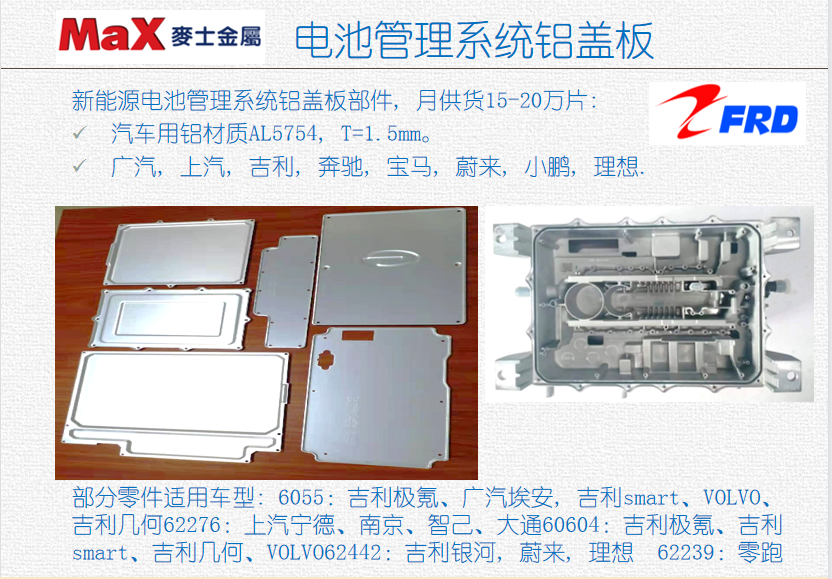 MaX 麥士金屬

电池管理系统铝盖板

新能源电池管理系统铝盖板部件，月供货15-20万片：

✓ 汽车用铝材质AL5754，T=1.5mm。

✓ 广汽，上汽，吉利，奔驰，宝马，蔚来，小鹏，理想.

FRD

部分零件适用车型：6055：吉利极氪、广汽埃安，吉利smart、VOLVO、吉利几何62276：上汽宁德、南京、智己、大通60604：吉利极氪、吉利smart、吉利几何、VOLVO62442：吉利银河，蔚来，理想 62239：零跑