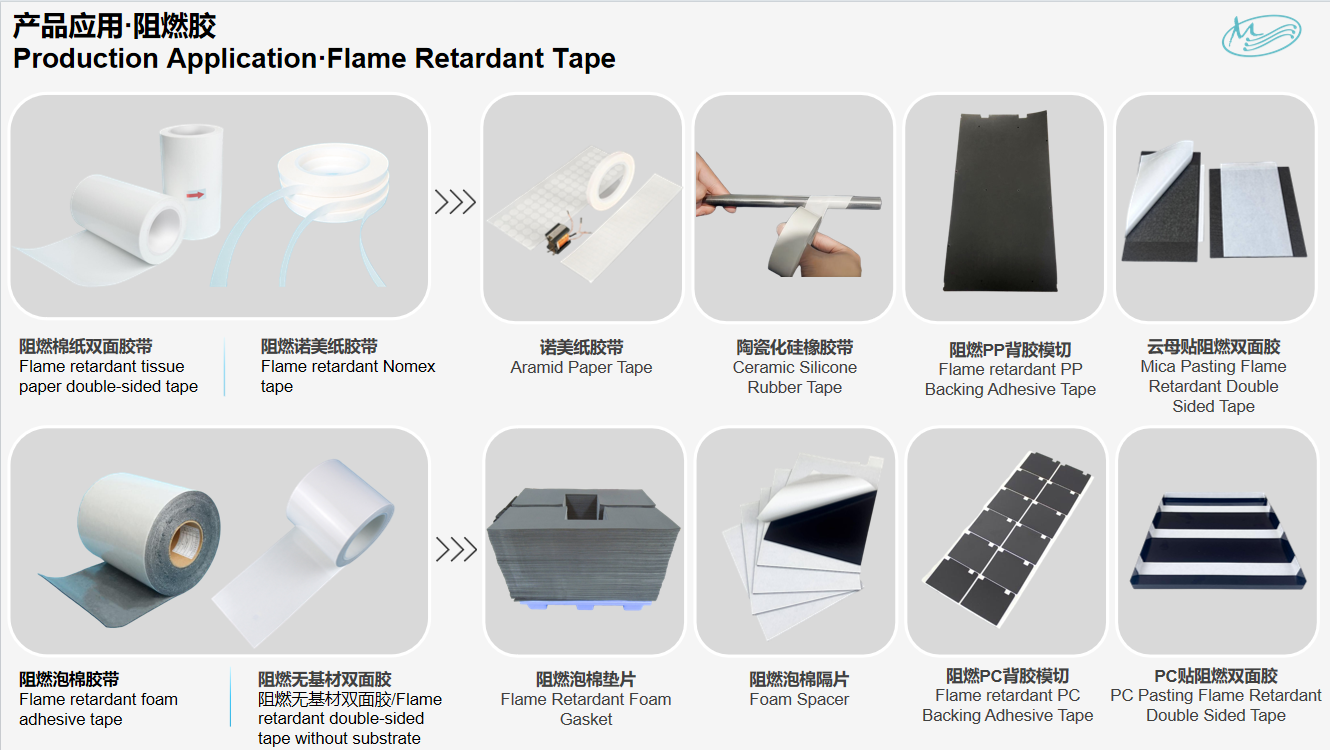 产品应用·阻燃胶
Production Application·Flame Retardant Tape

阻燃棉纸双面胶带
Flame retardant tissue paper double-sided tape

阻燃诺美纸胶带
Flame retardant Nomex tape

诺美纸胶带
Aramid Paper Tape

陶瓷化硅橡胶带
Ceramic Silicone Rubber Tape

阻燃PP背胶模切
Flame retardant PP Backing Adhesive Tape

云母贴阻燃双面胶
Mica Pasting Flame Retardant Double Sided Tape

阻燃泡棉胶带
Flame retardant foam adhesive tape

阻燃无基材双面胶
阻燃无基材双面胶/Flame retardant double-sided tape without substrate

阻燃泡棉垫片
Flame Retardant Foam Gasket

阻燃泡棉隔片
Foam Spacer

阻燃PC背胶模切
Flame retardant PC Backing Adhesive Tape

PC贴阻燃双面胶
PC Pasting Flame Retardant Double Sided Tape