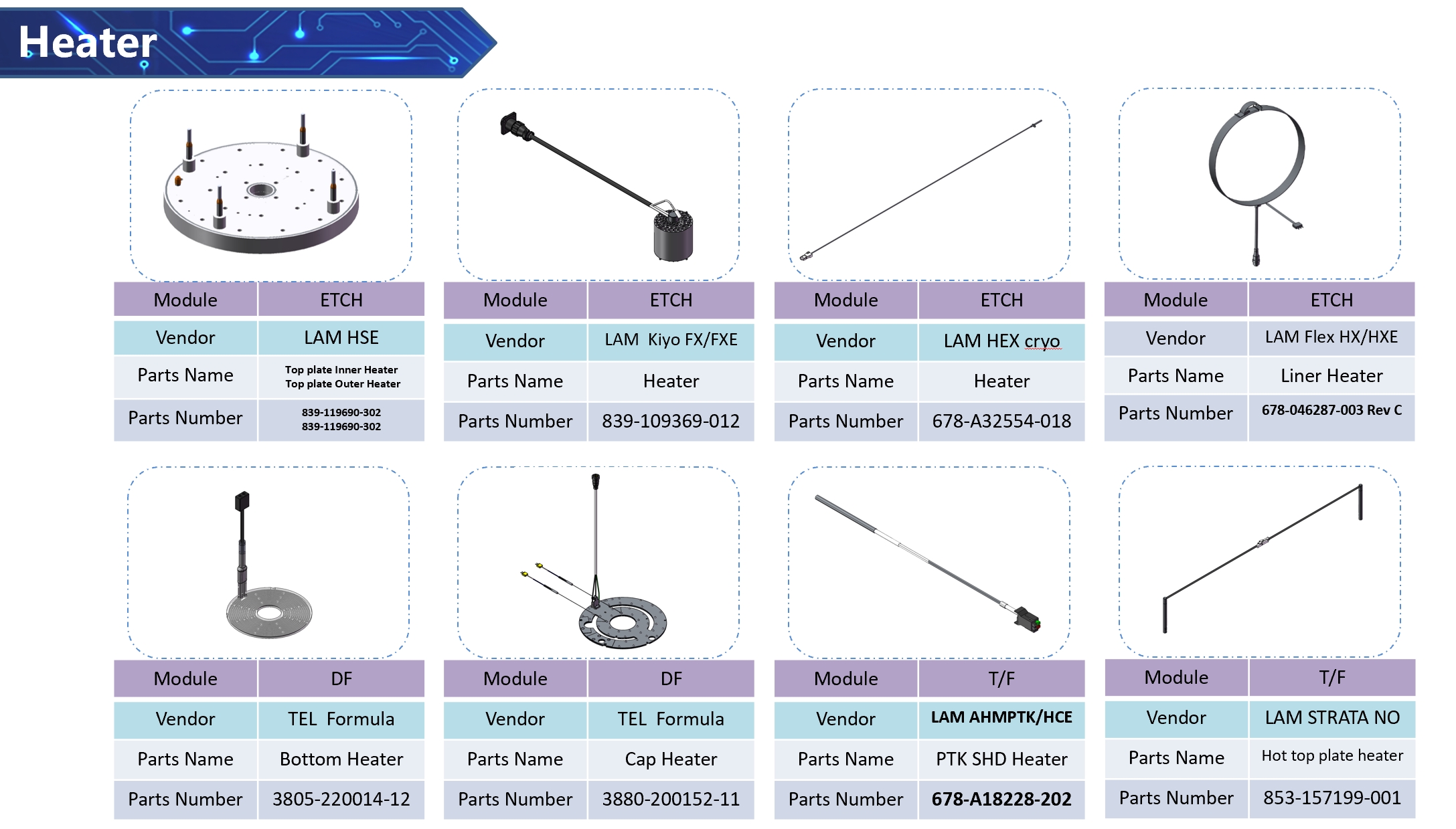 Heater

| Module | ETCH |
|---|---|
| Vendor | LAM HSE |
| Parts Name | Top plate Inner Heater Top plate Outer Heater |
| Parts Number | 839-119690-302 839-119690-302 |

| Module | ETCH |
|---|---|
| Vendor | LAM Kiyo FX/FXE |
| Parts Name | Heater |
| Parts Number | 839-109369-012 |

| Module | ETCH |
|---|---|
| Vendor | LAM HEX cryo |
| Parts Name | Heater |
| Parts Number | 678-A32554-018 |

| Module | ETCH |
|---|---|
| Vendor | LAM Flex HX/HXE |
| Parts Name | Liner Heater |
| Parts Number | 678-046287-003 Rev C |

| Module | DF |
|---|---|
| Vendor | TEL Formula |
| Parts Name | Bottom Heater |
| Parts Number | 3805-220014-12 |

| Module | DF |
|---|---|
| Vendor | TEL Formula |
| Parts Name | Cap Heater |
| Parts Number | 3880-200152-11 |

| Module | T/F |
|---|---|
| Vendor | LAM AHMPTK/HCE |
| Parts Name | PTK SHD Heater |
| Parts Number | 678-A18228-202 |

| Module | T/F |
|---|---|
| Vendor | LAM STRATA NO |
| Parts Name | Hot top plate heater |
| Parts Number | 853-157199-001 |