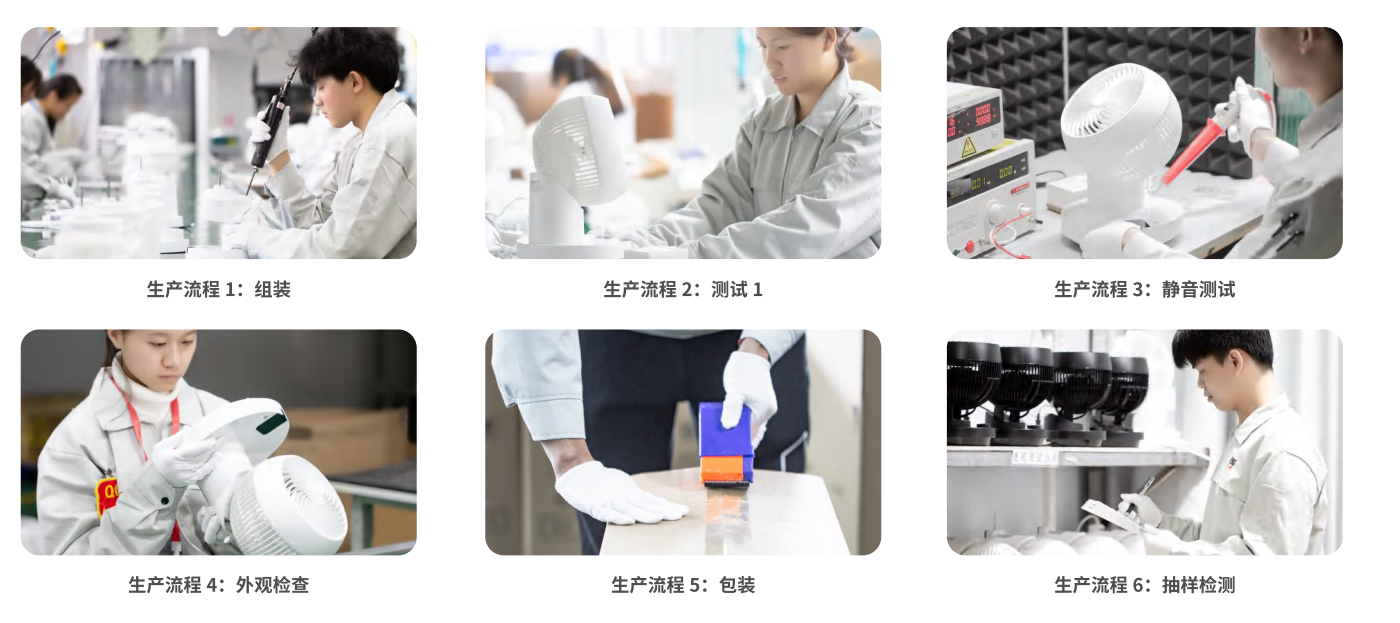 生产流程 1：组装

生产流程 2：测试 1

生产流程 3：静音测试

生产流程 4：外观检查

生产流程 5：包装

生产流程 6：抽样检测