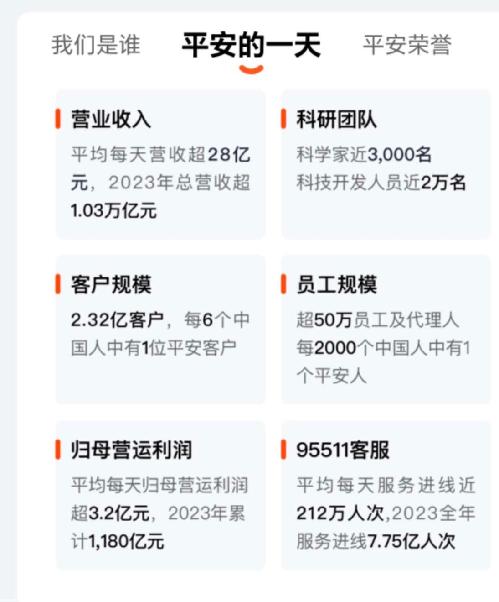 我们是谁 平安的一天 平安荣誉

营业收入
平均每天营收超28亿元，2023年总营收超1.03万亿元

科研团队
科学家近3,000名
科技开发人员近2万名

客户规模
2.32亿客户，每6个中国人中有1位平安客户

员工规模
超50万员工及代理人
每2000个中国人中有1个平安人

归母营运利润
平均每天归母营运利润超3.2亿元，2023年累计1,180亿元

95511客服
平均每天服务进线近212万人次,2023全年服务进线7.75亿人次