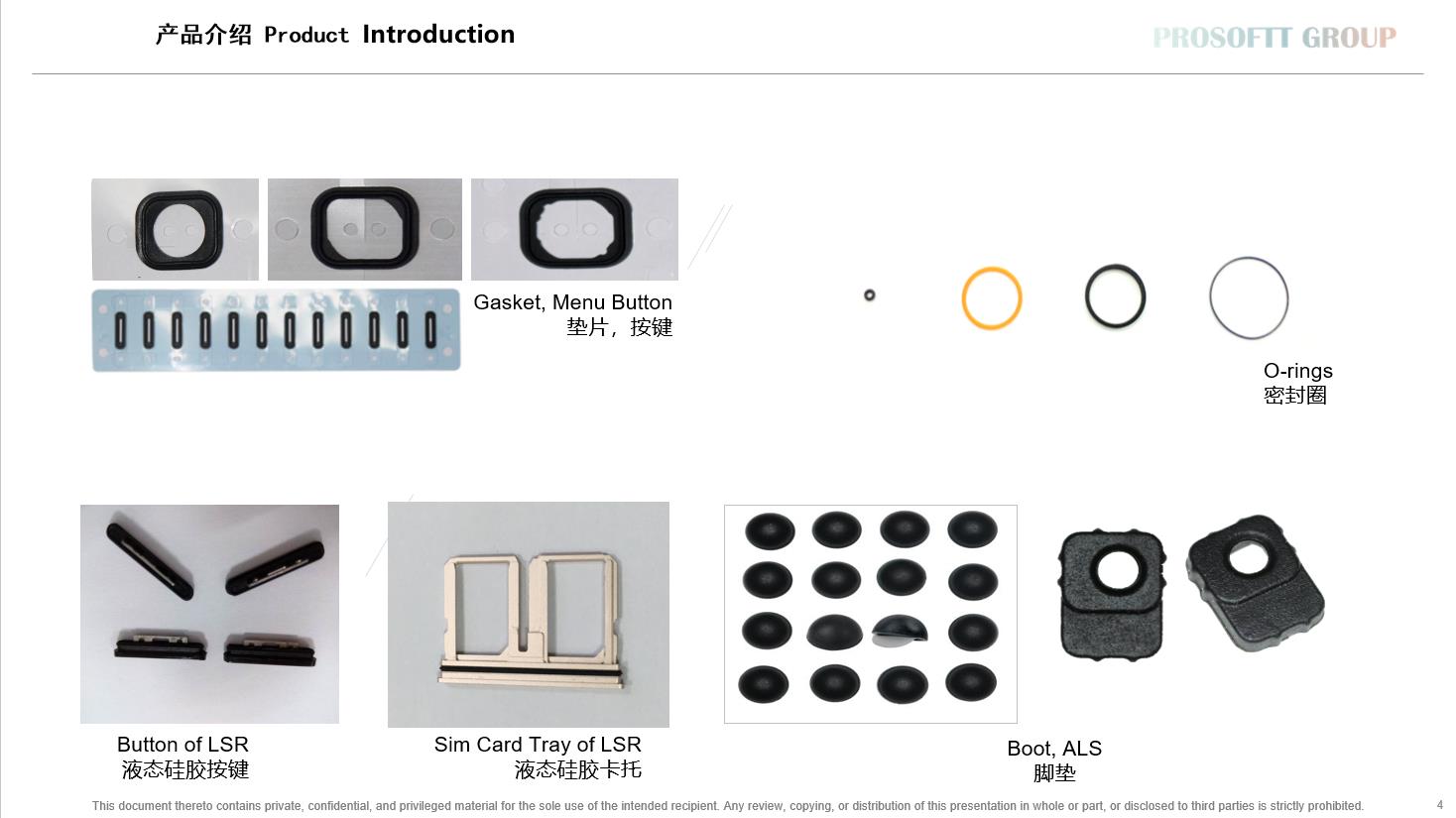 产品介绍 Product Introduction

PROSOFTT GROUP

Gasket, Menu Button
垫片，按键

O-rings
密封圈

Button of LSR
液态硅胶按键

Sim Card Tray of LSR
液态硅胶卡托

Boot, ALS
脚垫

This document thereto contains private, confidential, and privileged material for the sole use of the intended recipient. Any review, copying, or distribution of this presentation in whole or part, or disclosed to third parties is strictly prohibited.

4