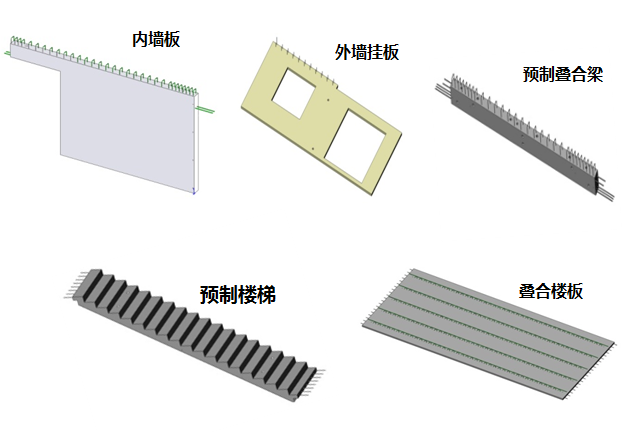 内墙板

外墙挂板

预制叠合梁

预制楼梯

叠合楼板