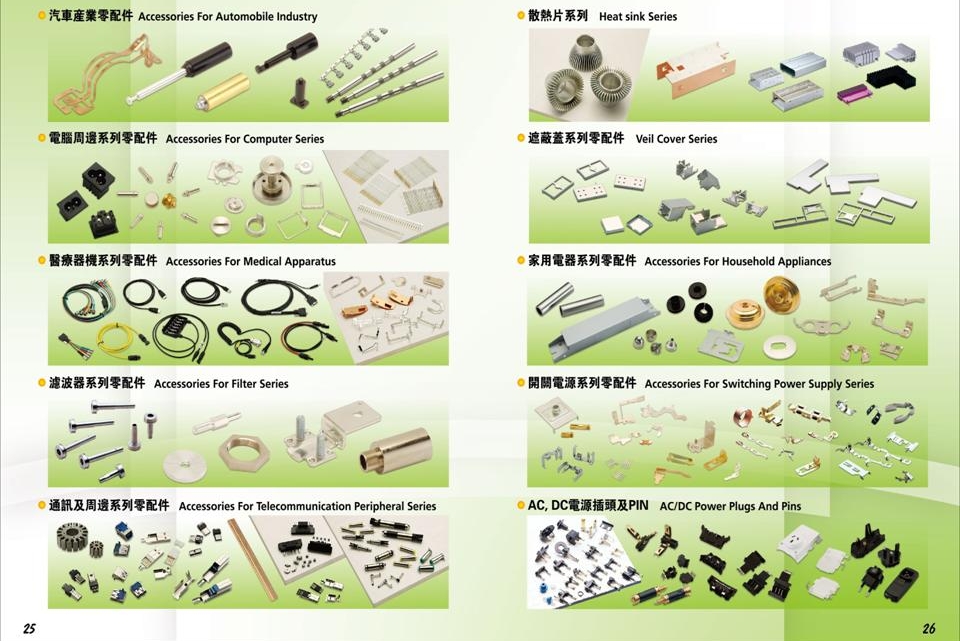 汽車產業零配件 Accessories For Automobile Industry

電腦周邊系列零配件 Accessories For Computer Series

醫療器機系列零配件 Accessories For Medical Apparatus

濾波器系列零配件 Accessories For Filter Series

通訊及周邊系列零配件 Accessories For Telecommunication Peripheral Series

25

散熱片系列 Heat sink Series

遮蔽蓋系列零配件 Veil Cover Series

家用電器系列零配件 Accessories For Household Appliances

開關電源系列零配件 Accessories For Switching Power Supply Series

AC, DC電源插頭及PIN AC/DC Power Plugs And Pins

26